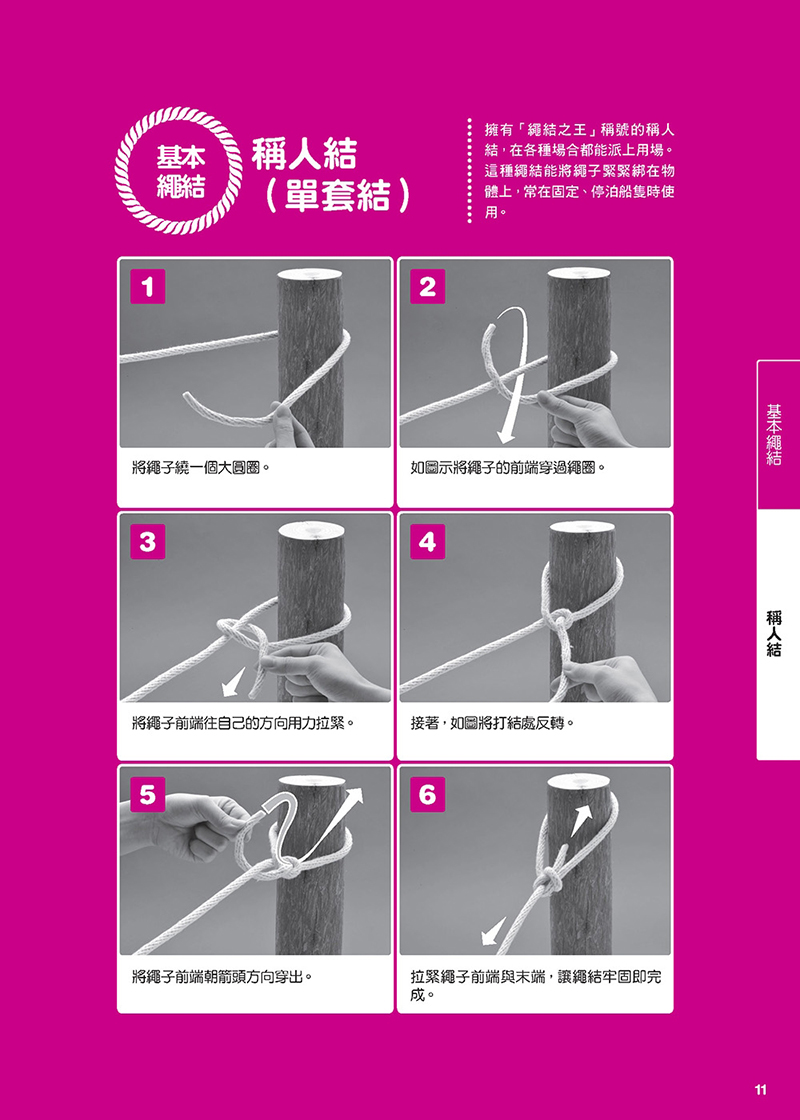 基本繩結

稱人結（單套結）

擁有「繩結之王」稱號的稱人結，在各種場合都能派上用場。這種繩結能將繩子緊緊綁在物體上，常在固定、停泊船隻時使用。

1

將繩子繞一個大圓圈。

2

如圖示將繩子的前端穿過繩圈。

3

將繩子前端往自己的方向用力拉緊。

4

接著，如圖將打結處反轉。

5

將繩子前端朝箭頭方向穿出。

6

拉緊繩子前端與末端，讓繩結牢固即完成。

基本繩結

稱人結

11