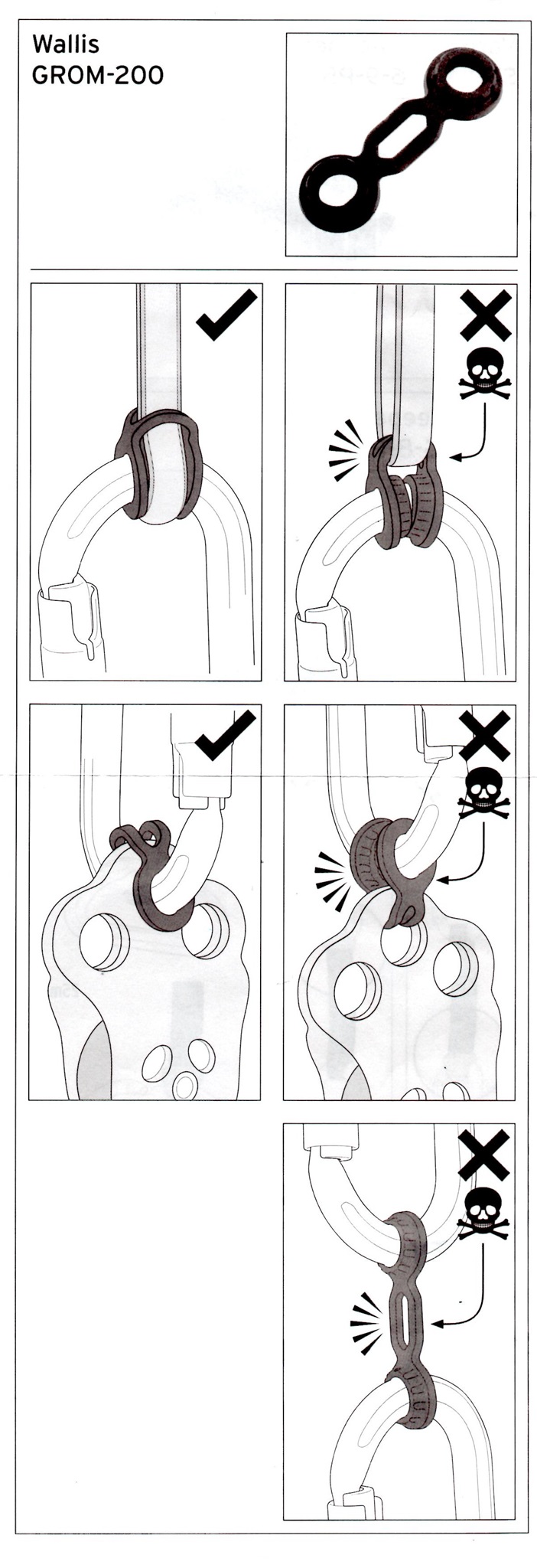 Wallis
GROM-200