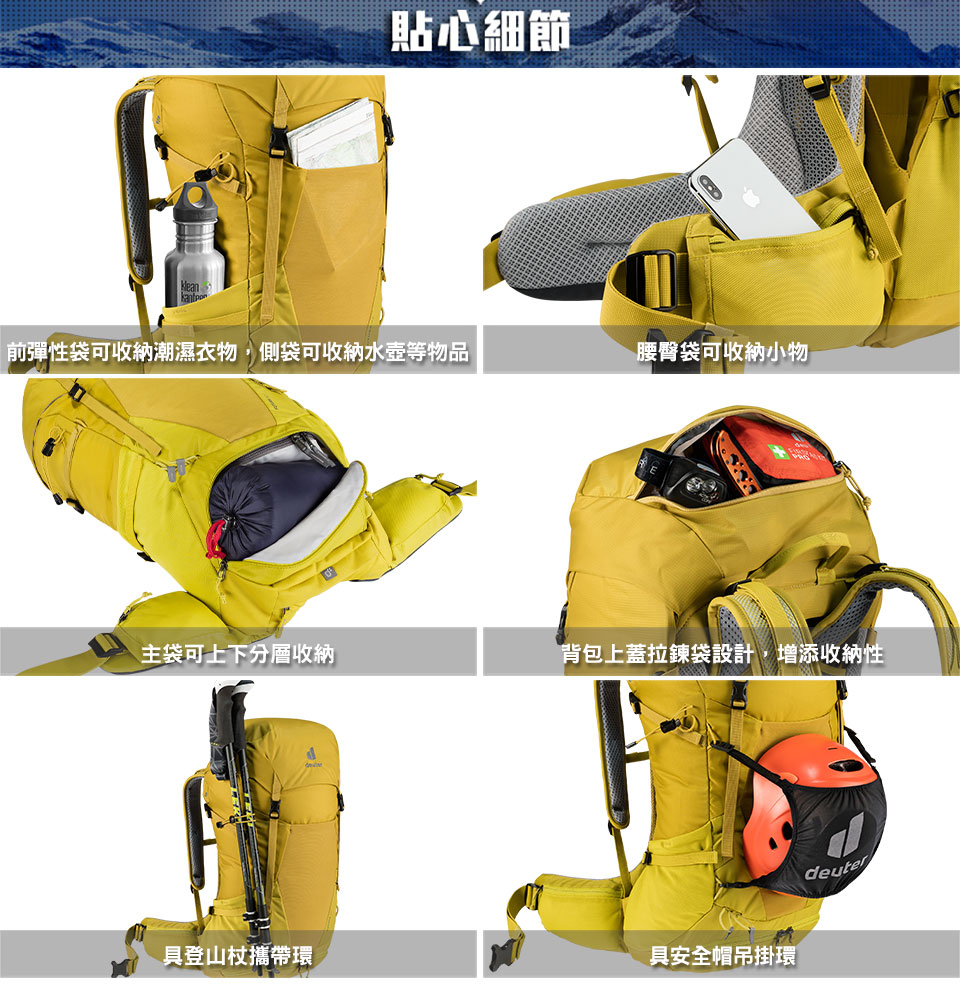 貼心細節

klean kanteen

前彈性袋可收納潮濕衣物，側袋可收納水壺等物品

腰臀袋可收納小物

主袋可上下分層收納

背包上蓋拉鍊袋設計，增添收納性

deuter

具登山杖攜帶環

deuter

具安全帽吊掛環